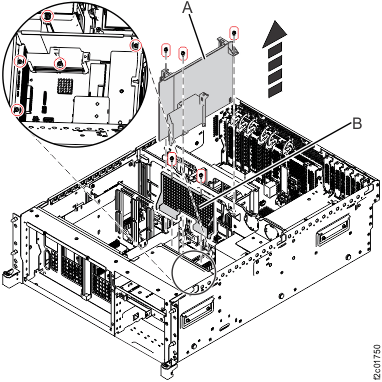 A

B

f2c01750