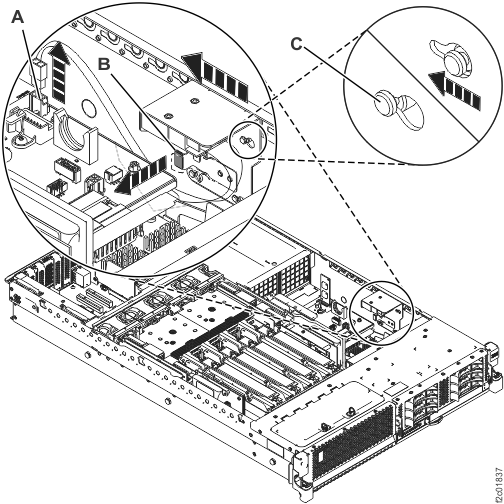 A
B
C
f2c01837