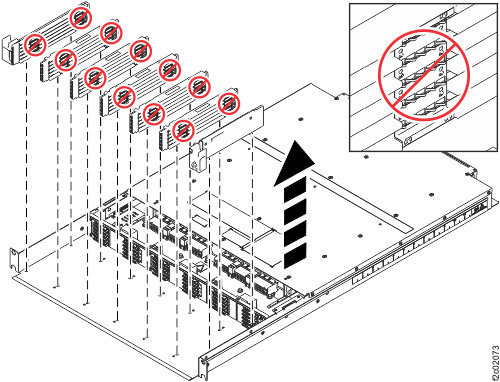 f2c02073