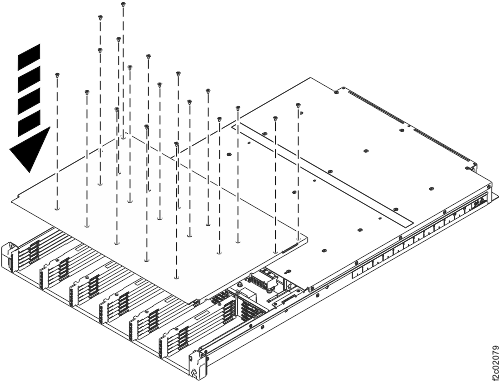 f2c02079