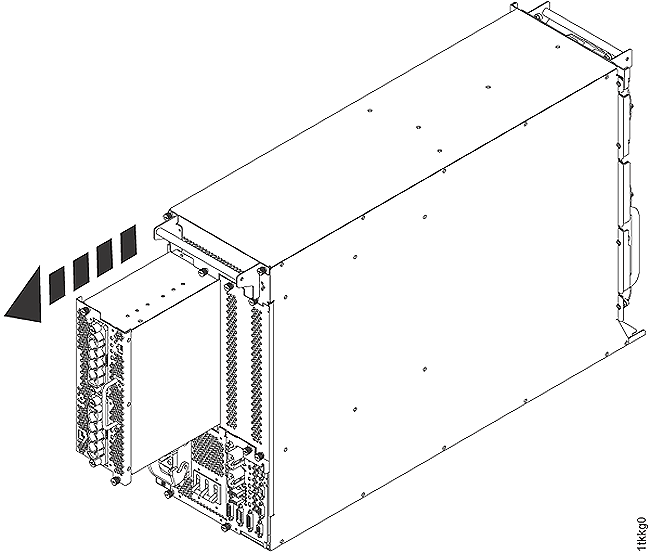 1tkkg0