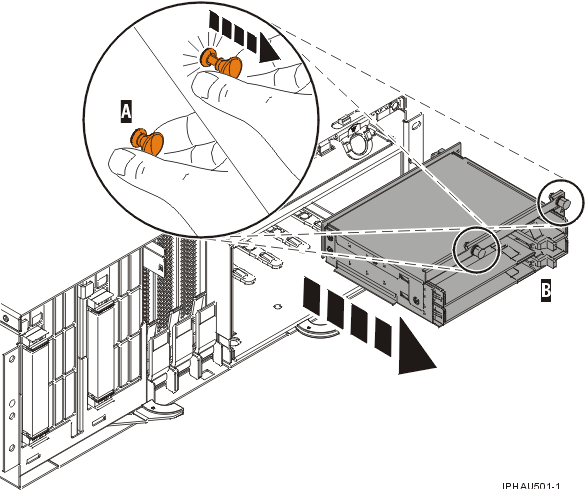 A

B

IPHAU501-1