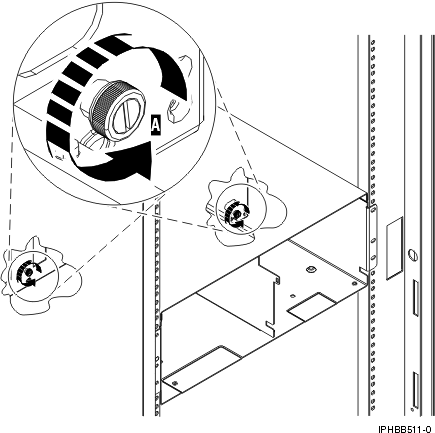 A

IPHBB511-0