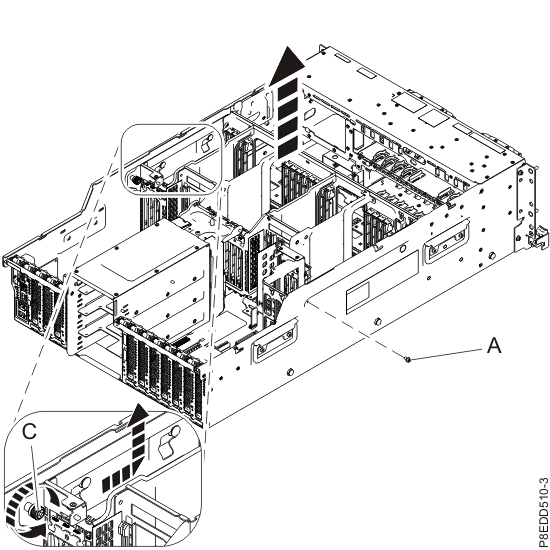 A

C

P8EDD510-3