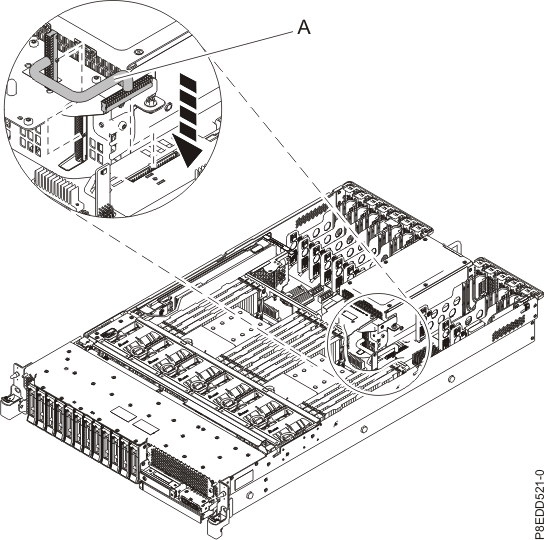 A

P8EDD521-0