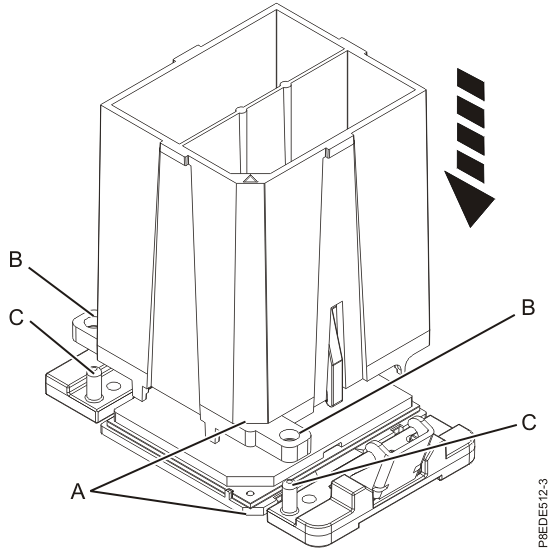 B
C
B
C
A
P8EDE512-3