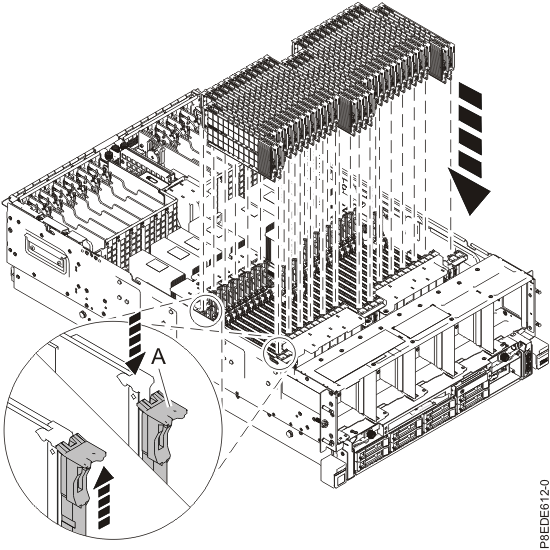 A

P8EDE612-0