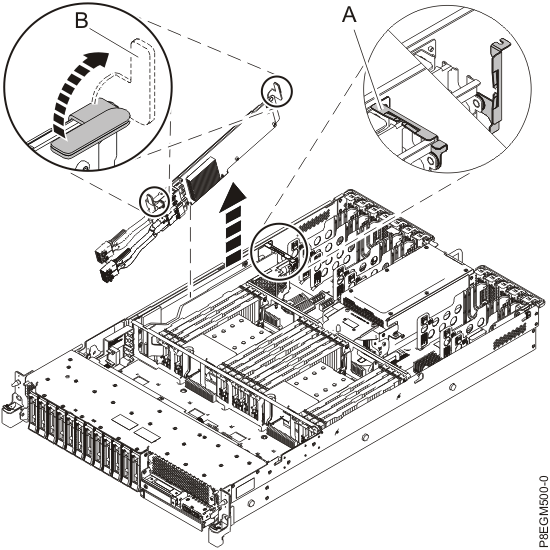 B

A

P8EGM500-0