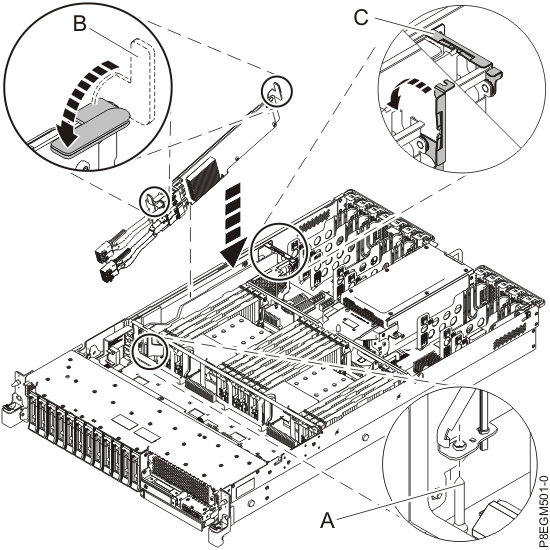 B

C

A

P8EGM501-0