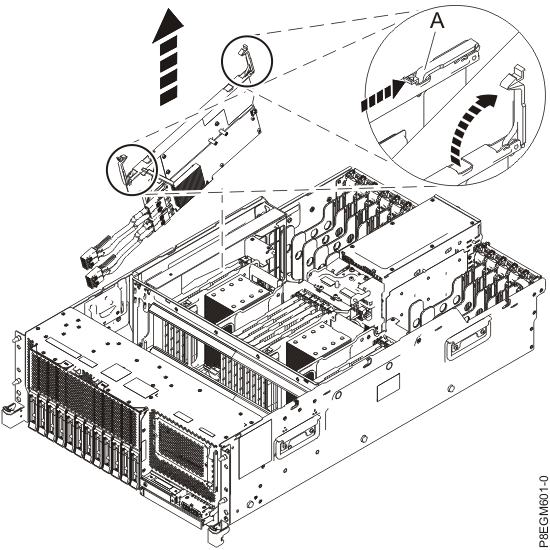 A

P8EGM601-0