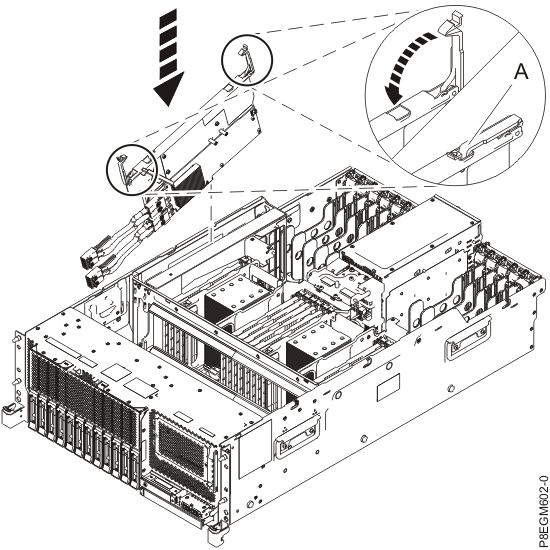 A

P8EGM602-0