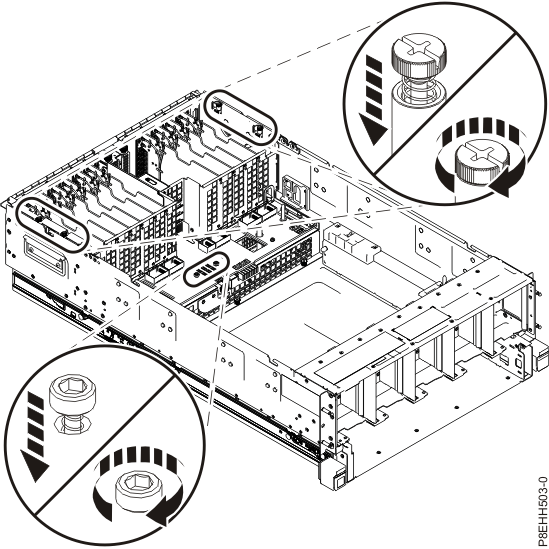 P8EHH503-0