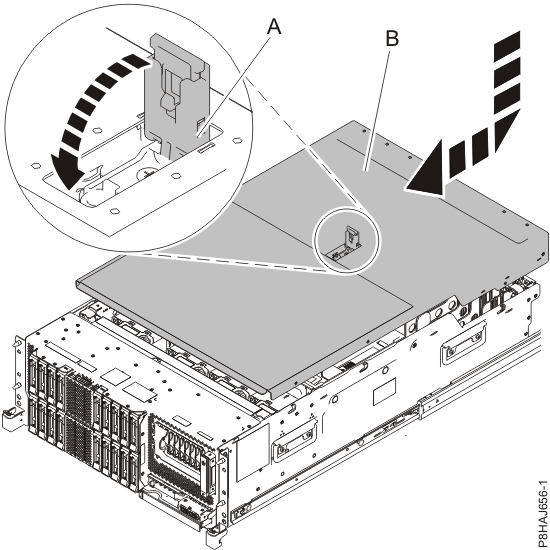 A
B
P8HAJ656-1