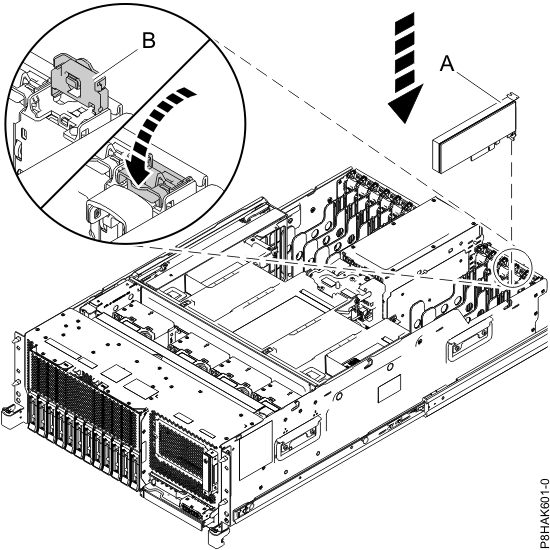 B
A
P8HAK601-0