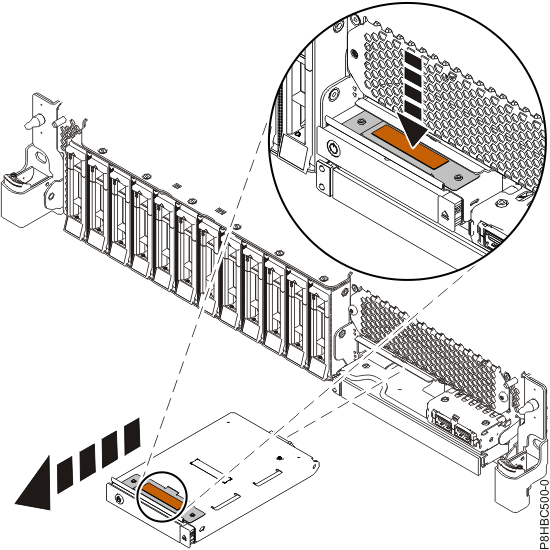 P8HBC500-0